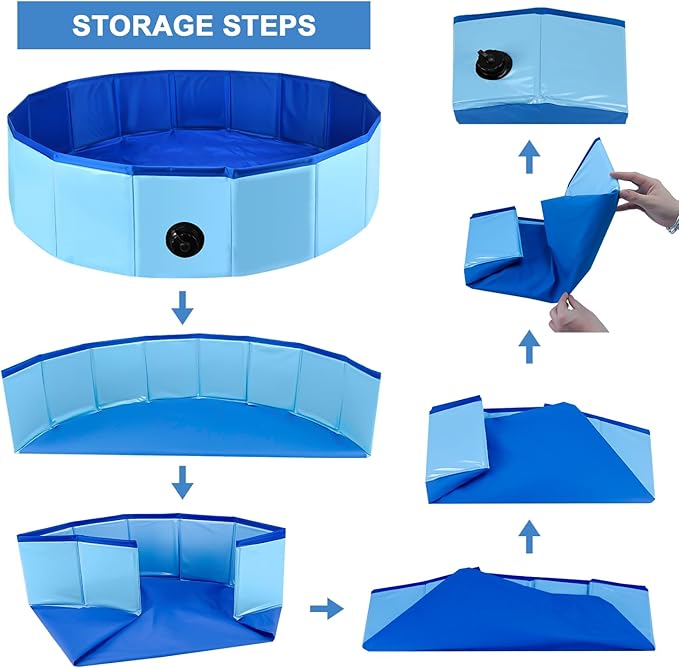 STORAGE STEPS