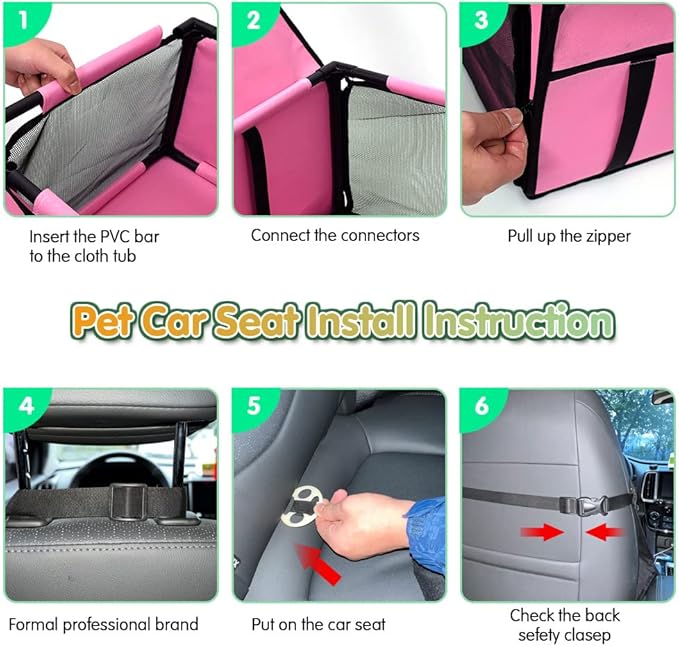 1

Insert the PVC bar to the cloth tub

2

Connect the connectors

3

Pull up the zipper

Pet Car Seat Install Instruction

4

Formal professional brand

5

Put on the car seat

6

Check the back sefety clasep