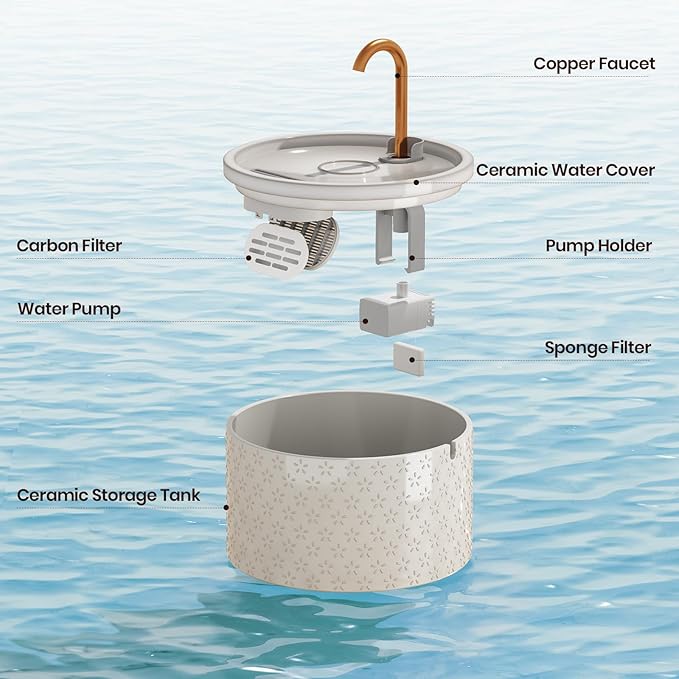 Copper Faucet

Ceramic Water Cover

Carbon Filter

Pump Holder

Water Pump

Sponge Filter

Ceramic Storage Tank