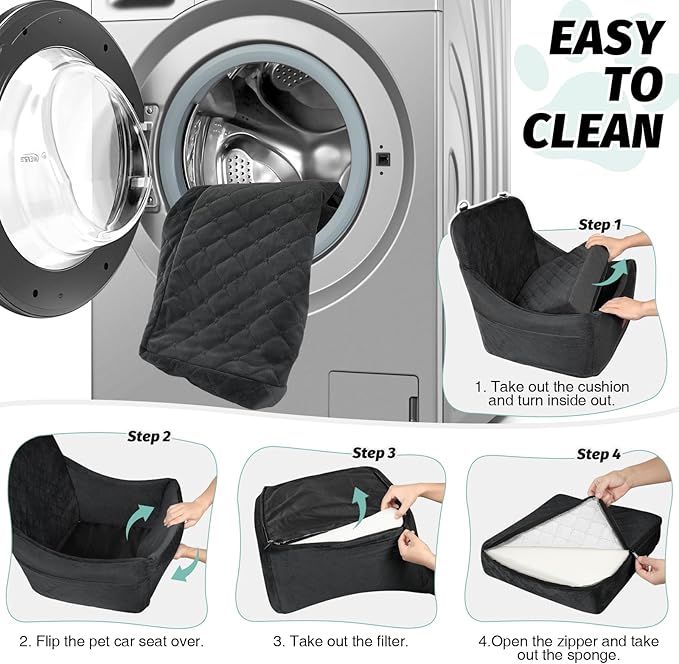 EASY TO CLEAN

Step 1

1. Take out the cushion and turn inside out.

Step 2

2. Flip the pet car seat over.

Step 3

3. Take out the filter.

Step 4

4.Open the zipper and take out the sponge.