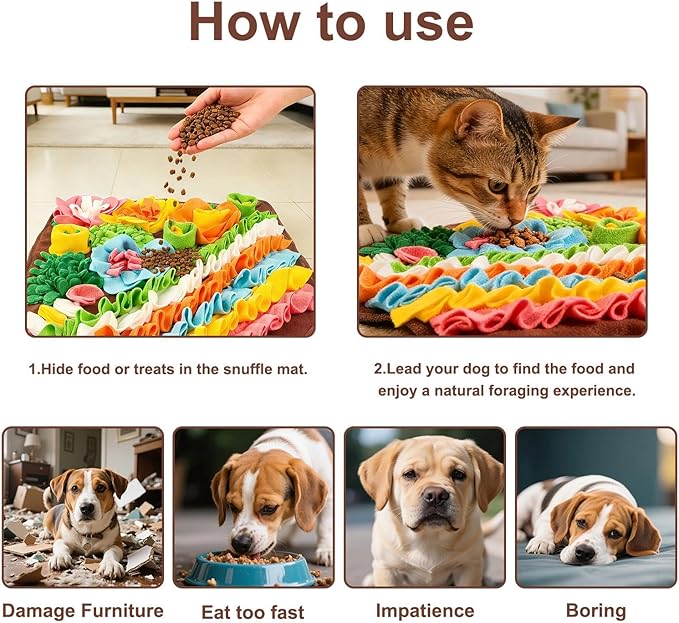 How to use

1.Hide food or treats in the snuffle mat.

2.Lead your dog to find the food and enjoy a natural foraging experience.

Damage Furniture

Eat too fast

Impatience

Boring