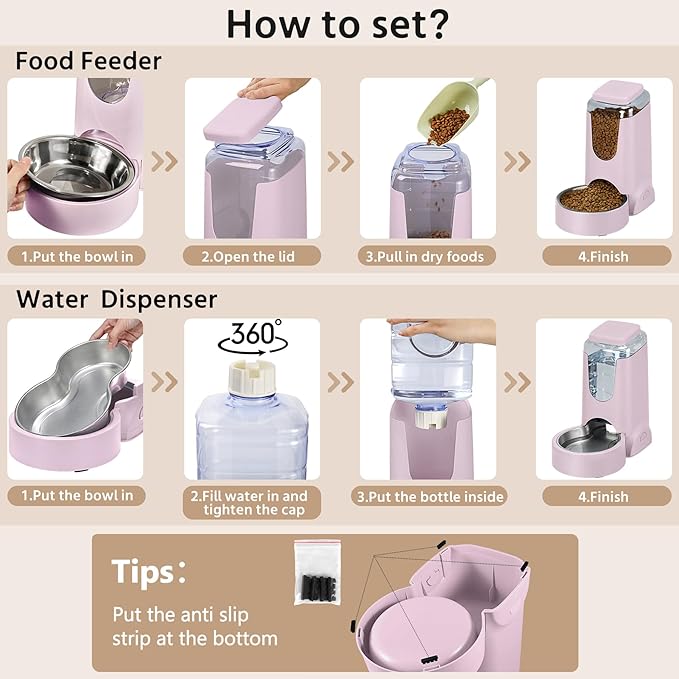 How to set?

Food Feeder

1.Put the bowl in

2.Open the lid

3.Pull in dry foods

4.Finish

Water Dispenser

360°

1.Put the bowl in

2.Fill water in and tighten the cap

3.Put the bottle inside

4.Finish

Tips:

Put the anti slip strip at the bottom