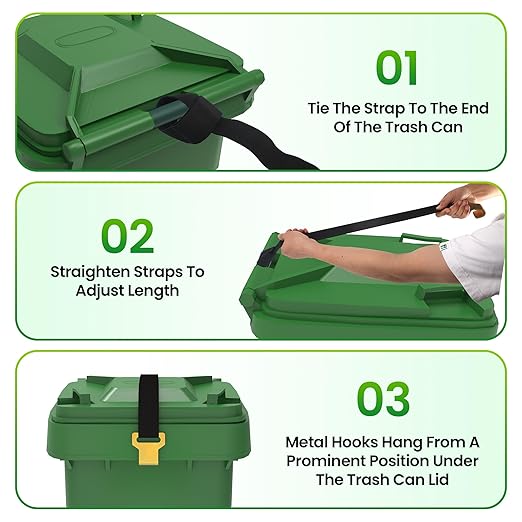 01

Tie The Strap To The End Of The Trash Can

02

Straighten Straps To Adjust Length

03

Metal Hooks Hang From A Prominent Position Under The Trash Can Lid