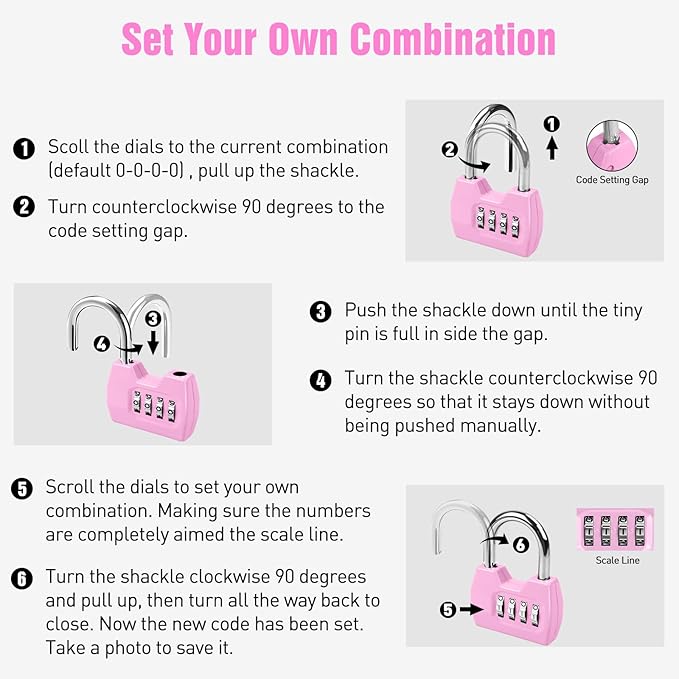 Set Your Own Combination

1 Scoll the dials to the current combination (default 0-0-0-0) , pull up the shackle.

2 Turn counterclockwise 90 degrees to the code setting gap.

2 1

Code Setting Gap

4 3

3 Push the shackle down until the tiny pin is full in side the gap.

4 Turn the shackle counterclockwise 90 degrees so that it stays down without being pushed manually.

5 Scroll the dials to set your own combination. Making sure the numbers are completely aimed the scale line.

6 Turn the shackle clockwise 90 degrees and pull up, then turn all the way back to close. Now the new code has been set. Take a photo to save it.

6

5

Scale Line