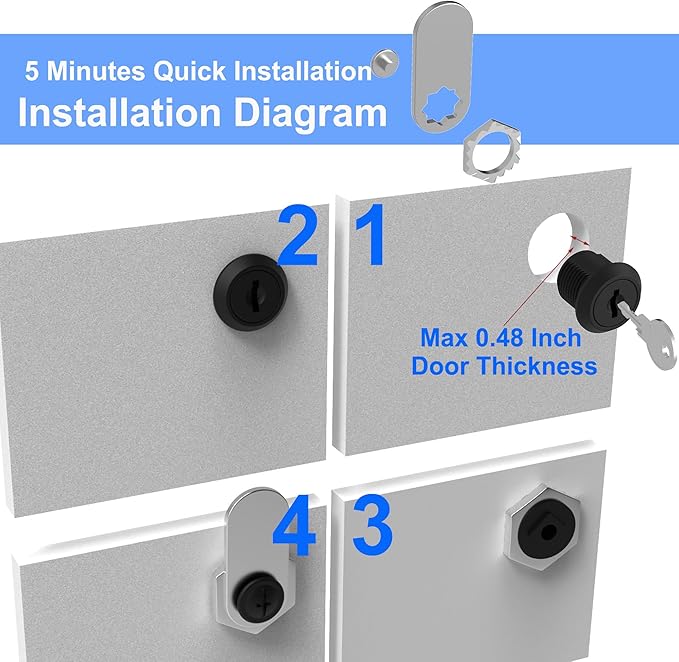 5 Minutes Quick Installation
Installation Diagram

2

1

Max 0.48 Inch
Door Thickness

4

3