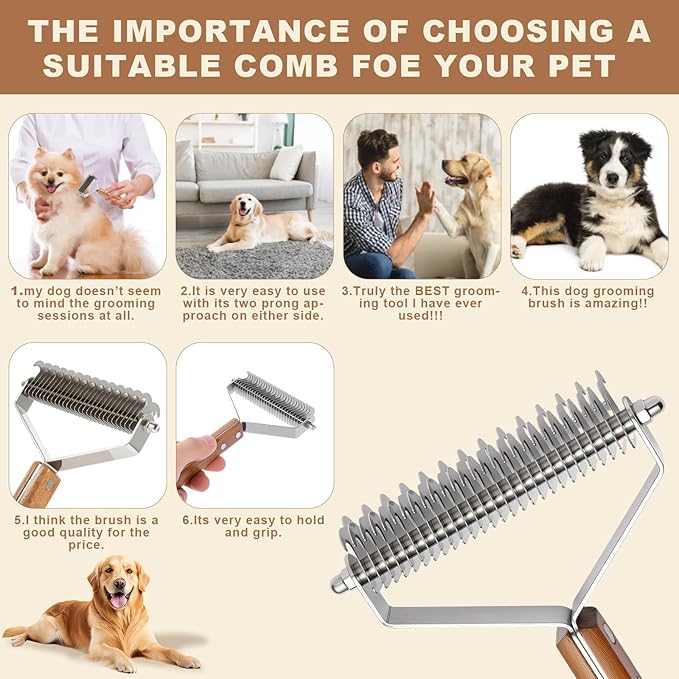 THE IMPORTANCE OF CHOOSING A SUITABLE COMB FOE YOUR PET

1.my dog doesn't seem to mind the grooming sessions at all.

2.It is very easy to use with its two prong approach on either side.

3.Truly the BEST grooming tool I have ever used!!!

4.This dog grooming brush is amazing!!

5.I think the brush is a good quality for the price.

6.Its very easy to hold and grip.