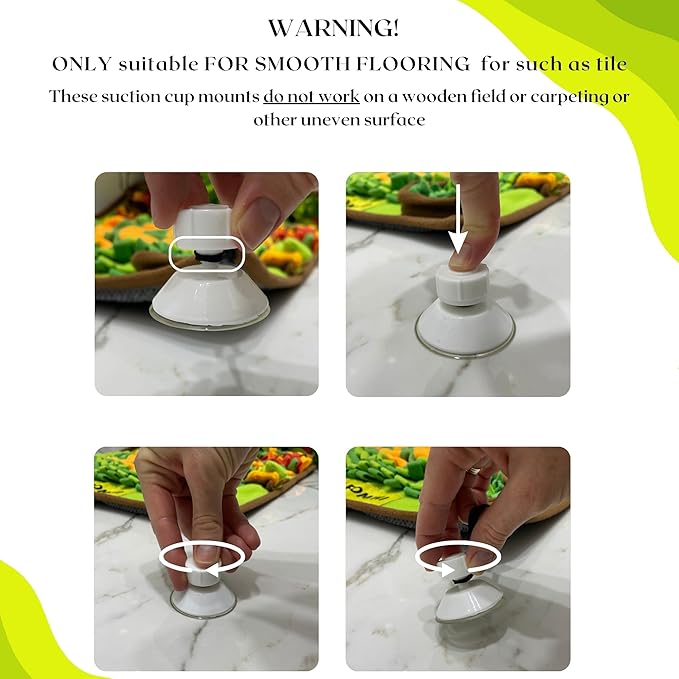 WARNING!

ONLY suitable FOR SMOOTH FLOORING for such as tile

These suction cup mounts do not work on a wooden field or carpeting or other uneven surface