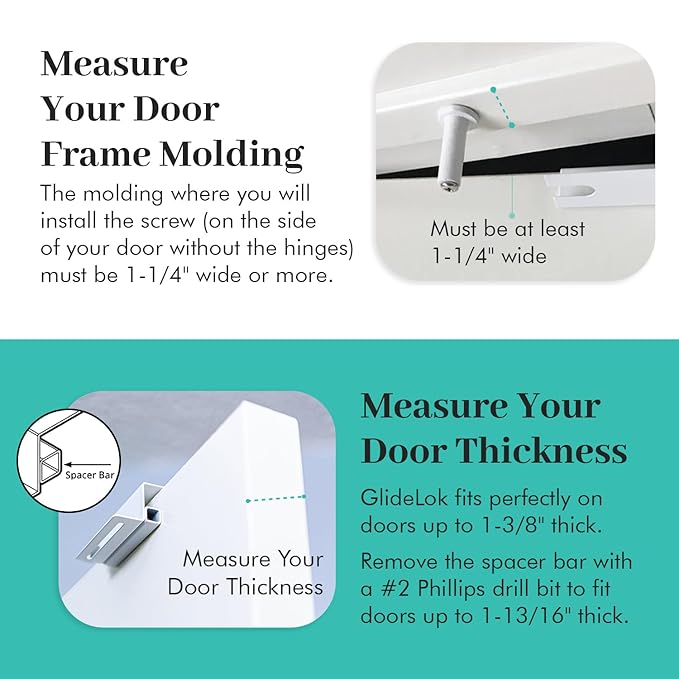 Measure Your Door Frame Molding

The molding where you will install the screw (on the side of your door without the hinges) must be 1-1/4" wide or more.

Must be at least 1-1/4" wide

Spacer Bar

Measure Your Door Thickness

Measure Your Door Thickness

GlideLok fits perfectly on doors up to 1-3/8" thick.

Remove the spacer bar with a #2 Phillips drill bit to fit doors up to 1-13/16" thick.