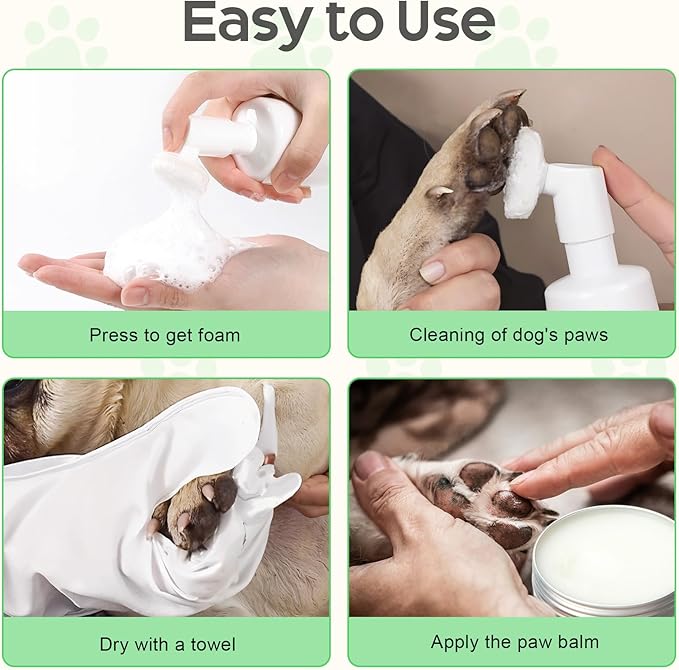 Easy to Use

Press to get foam

Cleaning of dog's paws

Dry with a towel

Apply the paw balm