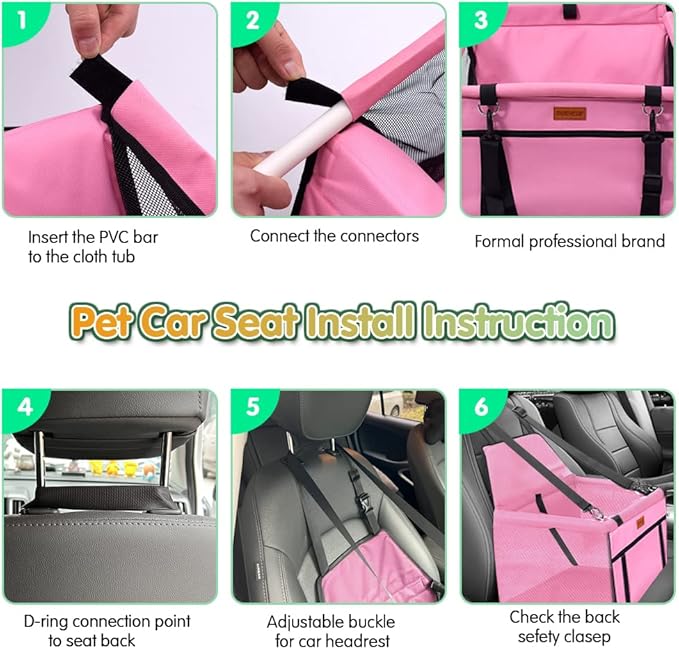 1

Insert the PVC bar to the cloth tub

2

Connect the connectors

3

Formal professional brand

Pet Car Seat Install Instruction

4

D-ring connection point to seat back

5

Adjustable buckle for car headrest

6

Check the back sefety clasep