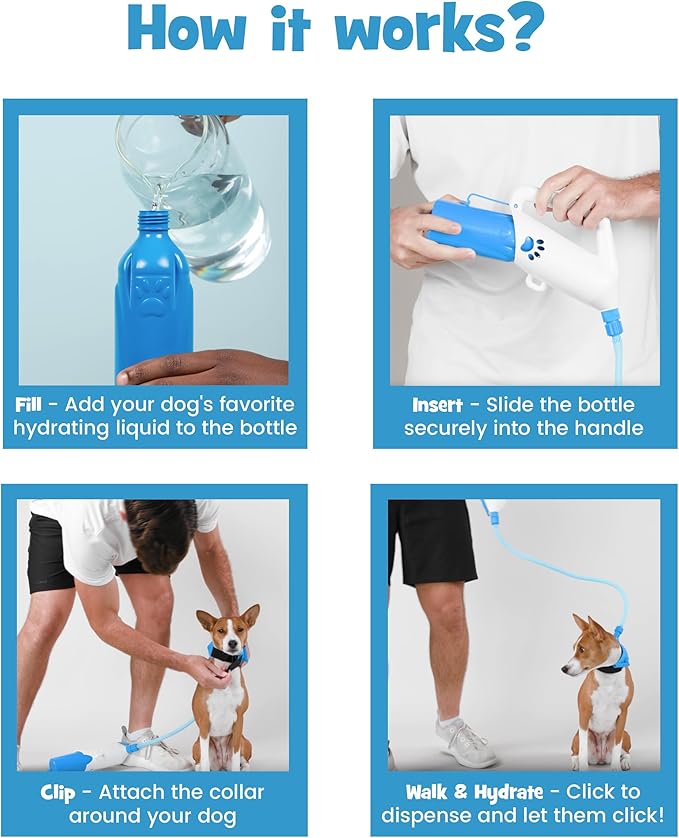 How it works?

Fill - Add your dog's favorite hydrating liquid to the bottle

Insert - Slide the bottle securely into the handle

Clip - Attach the collar around your dog

Walk & Hydrate - Click to dispense and let them click!