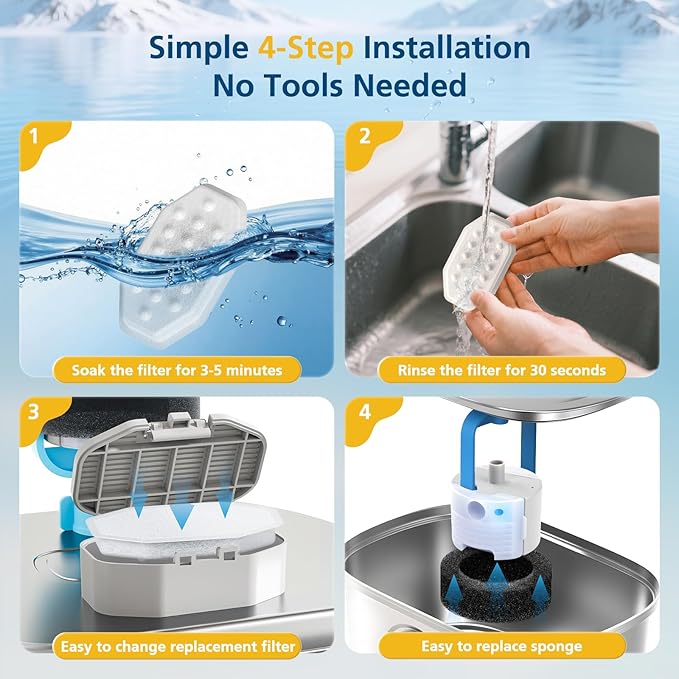 Simple 4-Step Installation
No Tools Needed

1

Soak the filter for 3-5 minutes

2

Rinse the filter for 30 seconds

3

Easy to change replacement filter

4

Easy to replace sponge