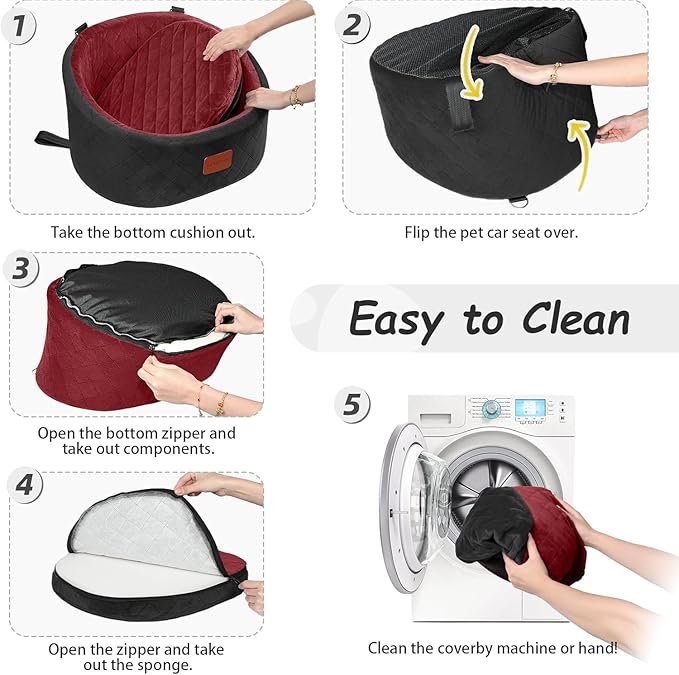 1

Take the bottom cushion out.

2

Flip the pet car seat over.

3

Open the bottom zipper and take out components.

Easy to Clean

4

Open the zipper and take out the sponge.

5

Clean the coverby machine or hand!