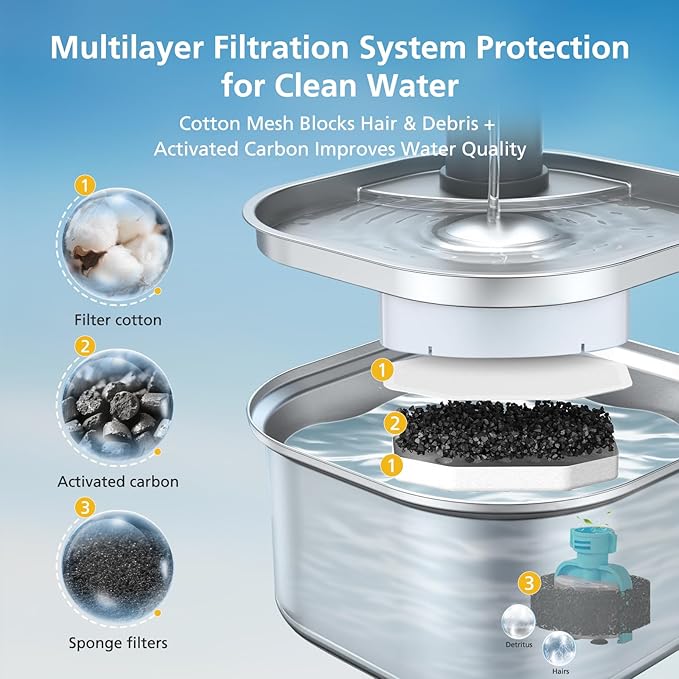 Multilayer Filtration System Protection for Clean Water

Cotton Mesh Blocks Hair & Debris + Activated Carbon Improves Water Quality

1
Filter cotton

2
Activated carbon

3
Sponge filters

1
2
1
3
Detritus
Hairs