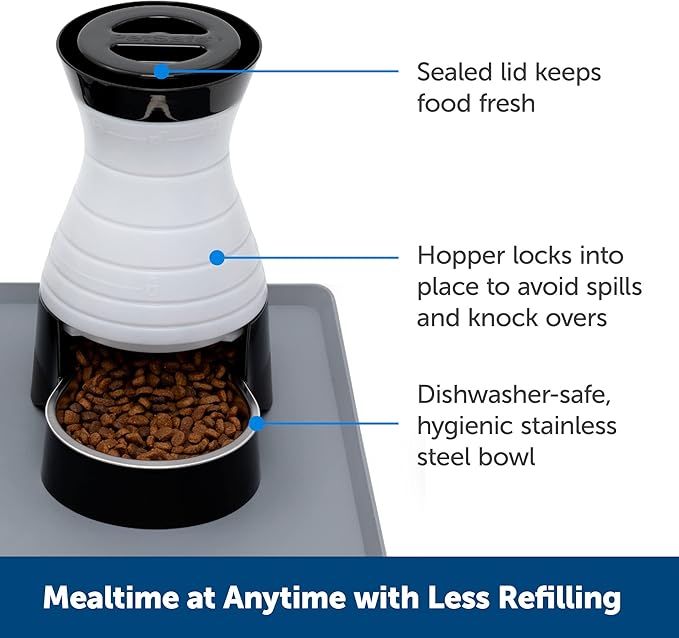 Sealed lid keeps food fresh

Hopper locks into place to avoid spills and knock overs

Dishwasher-safe, hygienic stainless steel bowl

Mealtime at Anytime with Less Refilling