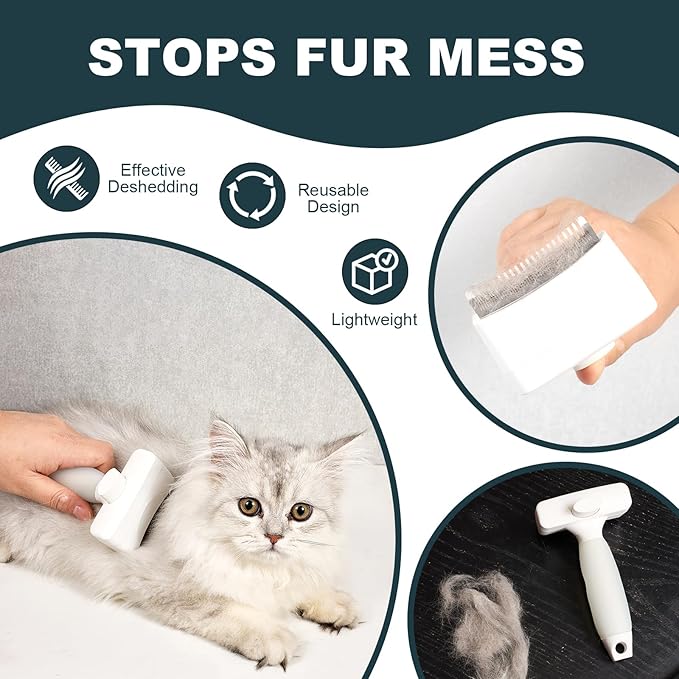 STOPS FUR MESS

Effective Deshedding

Reusable Design

Lightweight