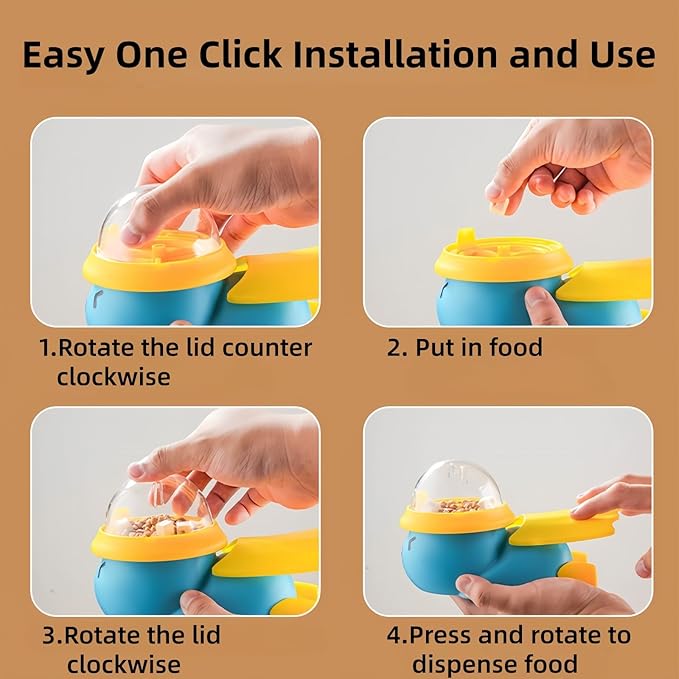 Easy One Click Installation and Use

1.Rotate the lid counter clockwise

2. Put in food

3.Rotate the lid clockwise

4.Press and rotate to dispense food