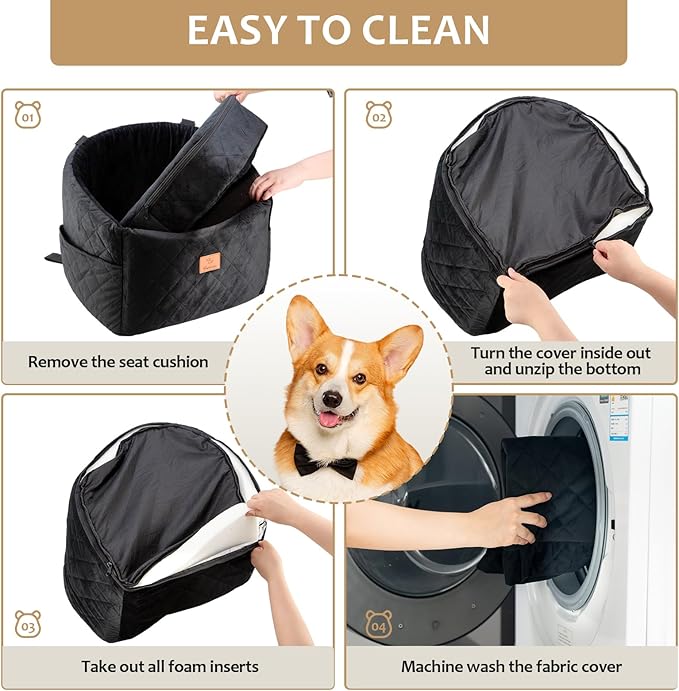 EASY TO CLEAN

01

Remove the seat cushion

02

Turn the cover inside out and unzip the bottom

03

Take out all foam inserts

04

Machine wash the fabric cover