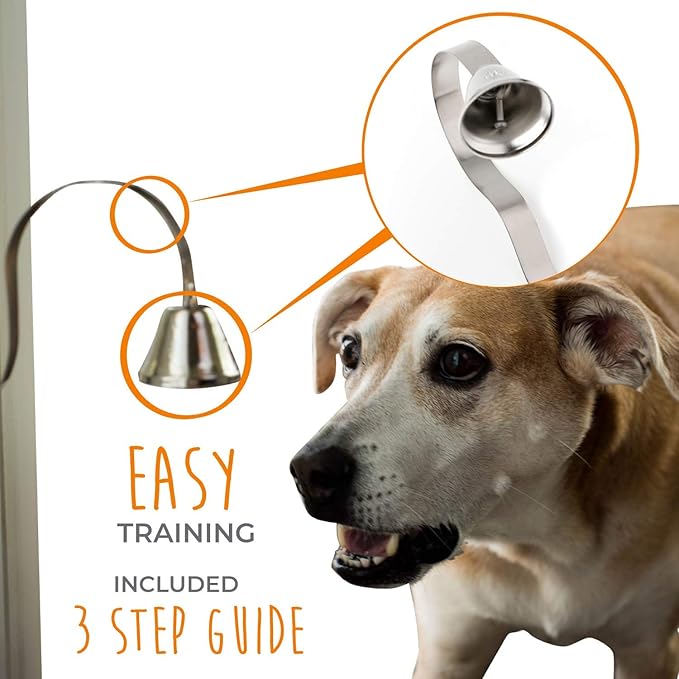 EASY
TRAINING

INCLUDED
3 STEP GUIDE