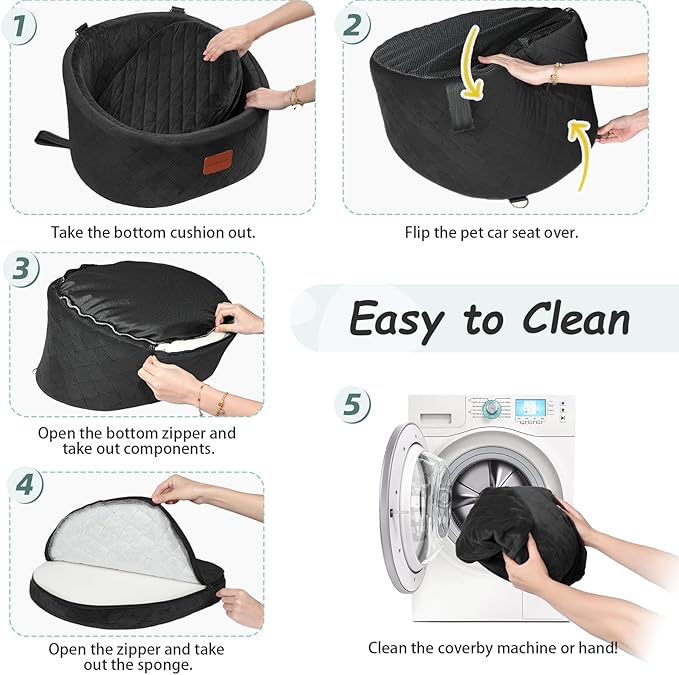 1

Take the bottom cushion out.

2

Flip the pet car seat over.

3

Open the bottom zipper and take out components.

Easy to Clean

4

Open the zipper and take out the sponge.

5

Clean the coverby machine or hand!