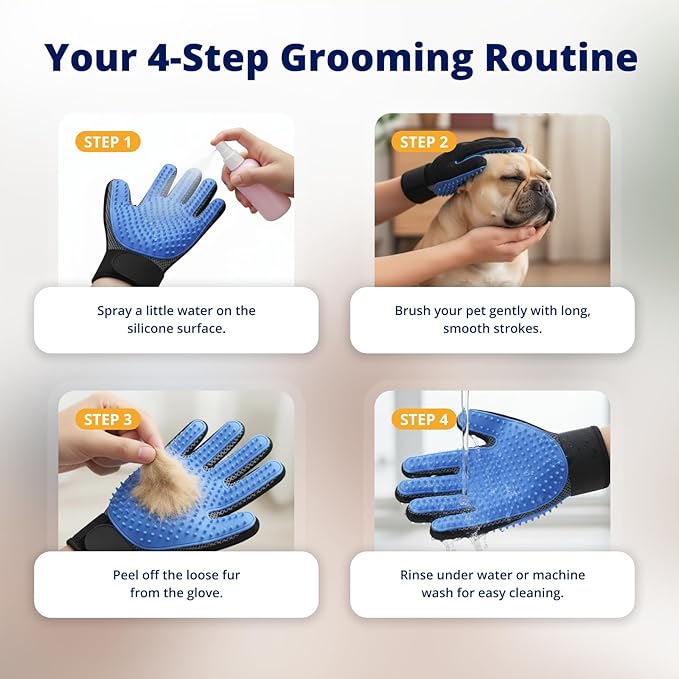 Your 4-Step Grooming Routine

STEP 1

Spray a little water on the silicone surface.

STEP 2

Brush your pet gently with long, smooth strokes.

STEP 3

Peel off the loose fur from the glove.

STEP 4

Rinse under water or machine wash for easy cleaning.