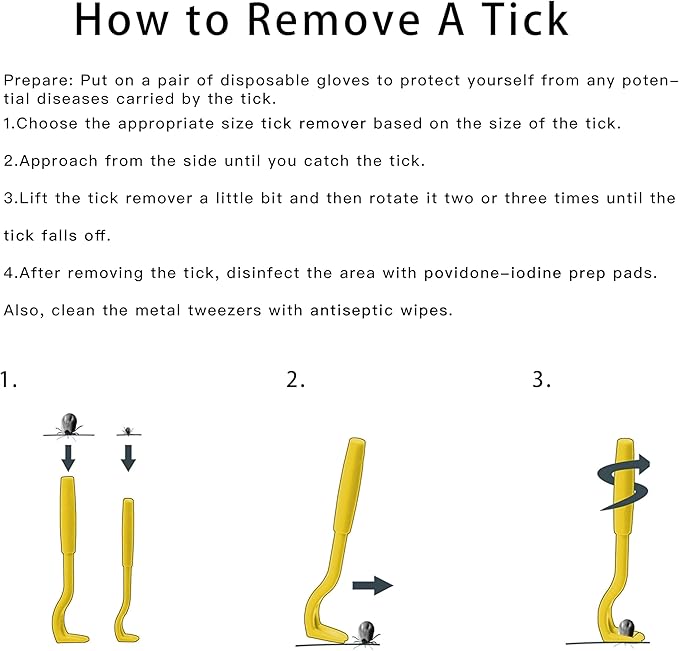 How to Remove A Tick

Prepare: Put on a pair of disposable gloves to protect yourself from any potential diseases carried by the tick.
1.Choose the appropriate size tick remover based on the size of the tick.

2.Approach from the side until you catch the tick.

3.Lift the tick remover a little bit and then rotate it two or three times until the tick falls off.

4.After removing the tick, disinfect the area with povidone-iodine prep pads. Also, clean the metal tweezers with antiseptic wipes.

1.

2.

3.