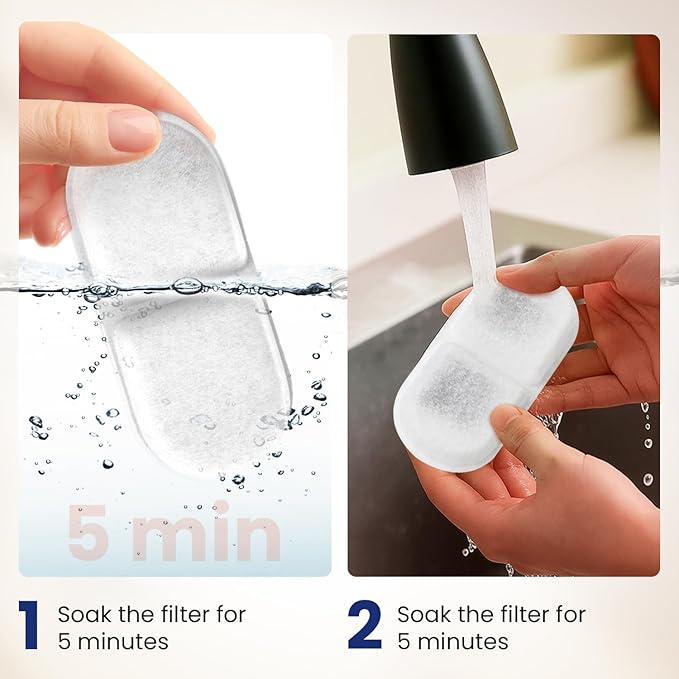 5 min

1 Soak the filter for 5 minutes

2 Soak the filter for 5 minutes