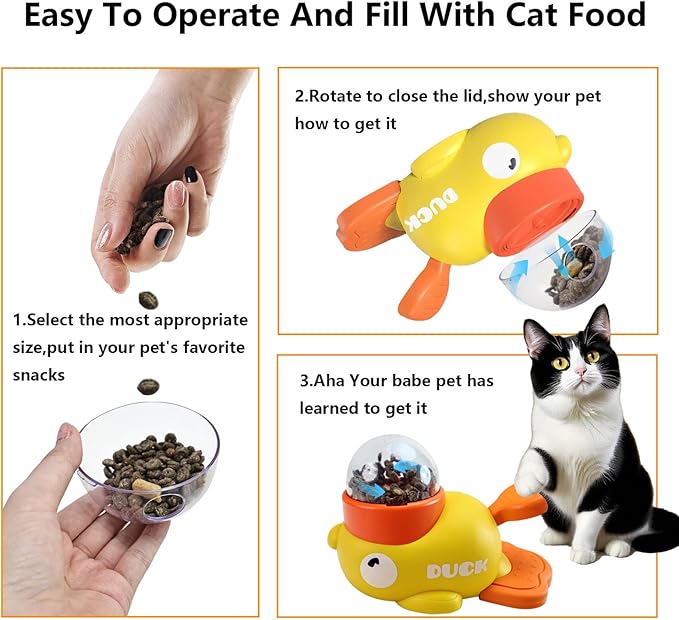 Easy To Operate And Fill With Cat Food

1.Select the most appropriate size,put in your pet's favorite snacks

2.Rotate to close the lid,show your pet how to get it

DUCK

3.Aha Your babe pet has learned to get it

DUCK