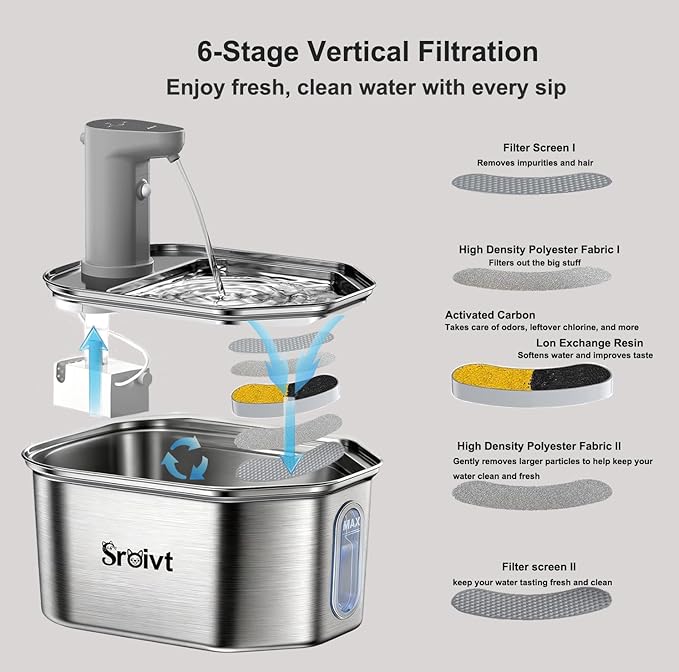 6-Stage Vertical Filtration
Enjoy fresh, clean water with every sip

Filter Screen I
Removes impurities and hair

High Density Polyester Fabric I
Filters out the big stuff

Activated Carbon
Takes care of odors, leftover chlorine, and more

Lon Exchange Resin
Softens water and improves taste

High Density Polyester Fabric II
Gently removes larger particles to help keep your water clean and fresh

Filter screen II
keep your water tasting fresh and clean

Sroivt

MAX