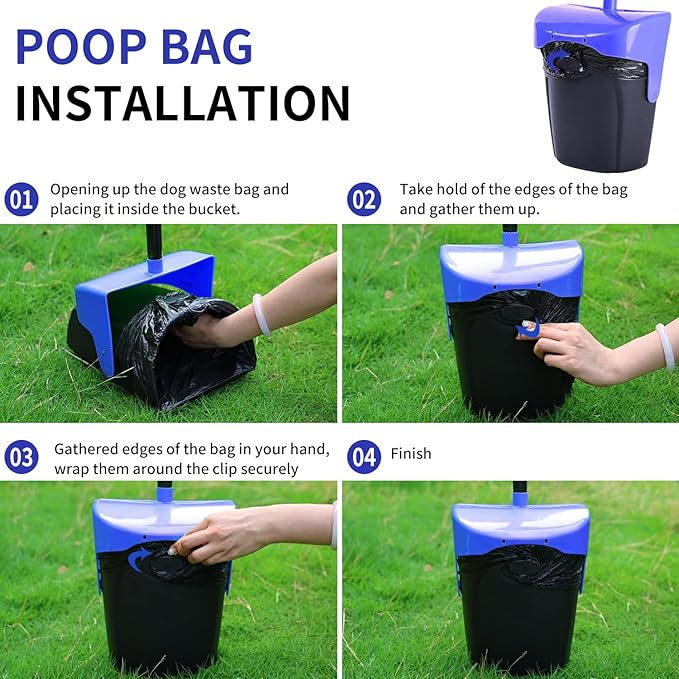 POOP BAG
INSTALLATION

01 Opening up the dog waste bag and placing it inside the bucket.

02 Take hold of the edges of the bag and gather them up.

03 Gathered edges of the bag in your hand, wrap them around the clip securely

04 Finish