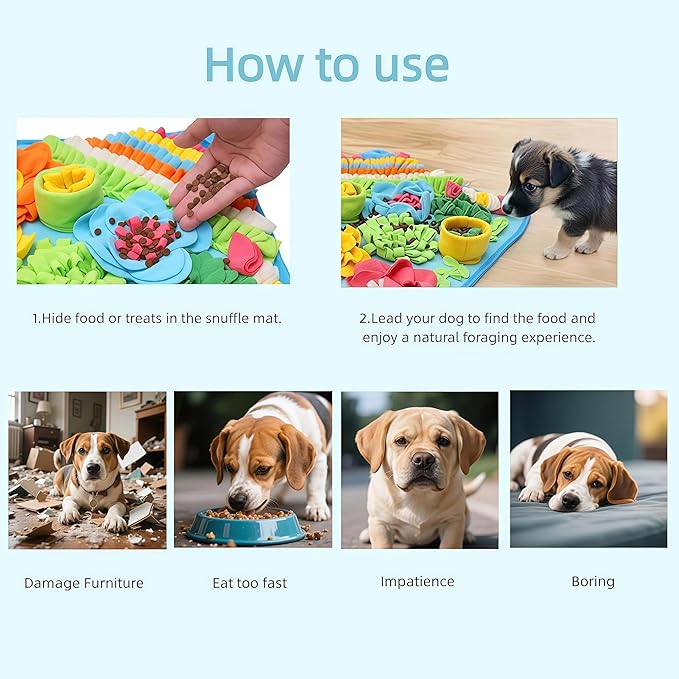 How to use

1.Hide food or treats in the snuffle mat.

2.Lead your dog to find the food and enjoy a natural foraging experience.

Damage Furniture

Eat too fast

Impatience

Boring