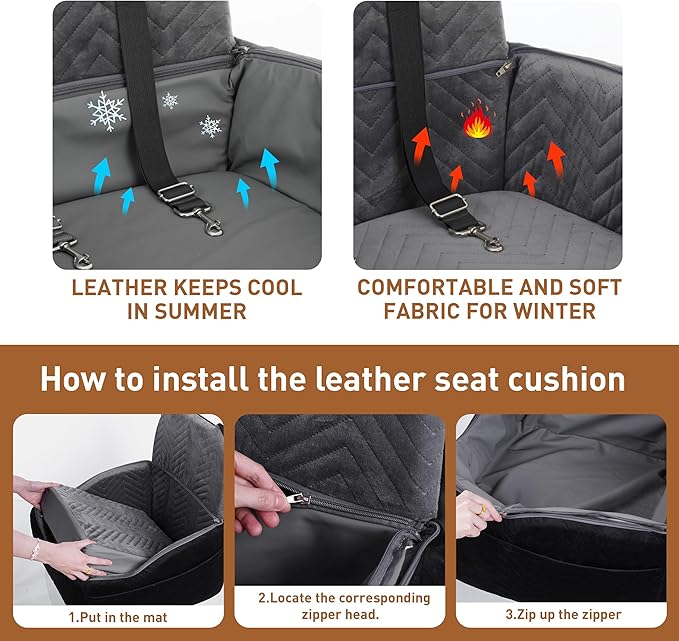 LEATHER KEEPS COOL IN SUMMER

COMFORTABLE AND SOFT FABRIC FOR WINTER

How to install the leather seat cushion

1.Put in the mat

2.Locate the corresponding zipper head.

3.Zip up the zipper