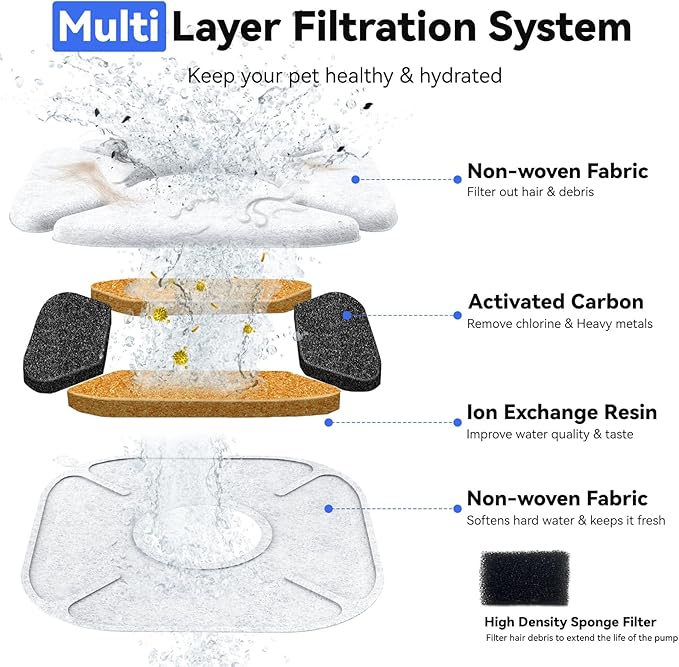 Multi Layer Filtration System

Keep your pet healthy & hydrated

Non-woven Fabric
Filter out hair & debris

Activated Carbon
Remove chlorine & Heavy metals

Ion Exchange Resin
Improve water quality & taste

Non-woven Fabric
Softens hard water & keeps it fresh

High Density Sponge Filter
Filter hair debris to extend the life of the pump