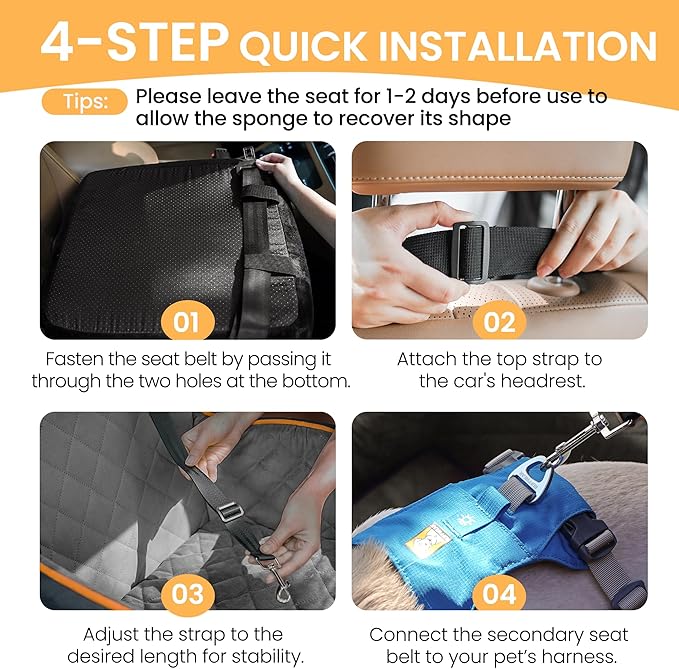 4-STEP QUICK INSTALLATION

Tips: Please leave the seat for 1-2 days before use to allow the sponge to recover its shape

01

Fasten the seat belt by passing it through the two holes at the bottom.

02

Attach the top strap to the car's headrest.

03

Adjust the strap to the desired length for stability.

04

Connect the secondary seat belt to your pet's harness.