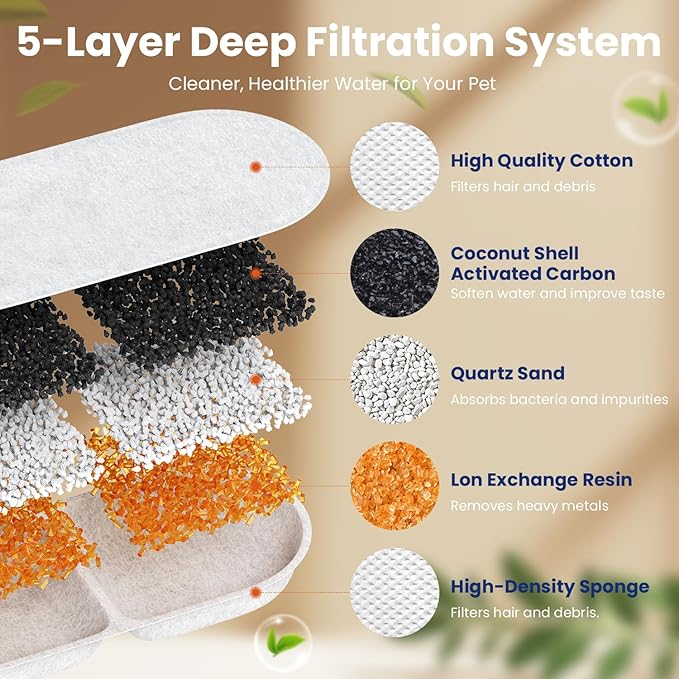 5-Layer Deep Filtration System

Cleaner, Healthier Water for Your Pet

High Quality Cotton
Filters hair and debris

Coconut Shell Activated Carbon
Soften water and improve taste

Quartz Sand
Absorbs bacteria and impurities

Lon Exchange Resin
Removes heavy metals

High-Density Sponge
Filters hair and debris.