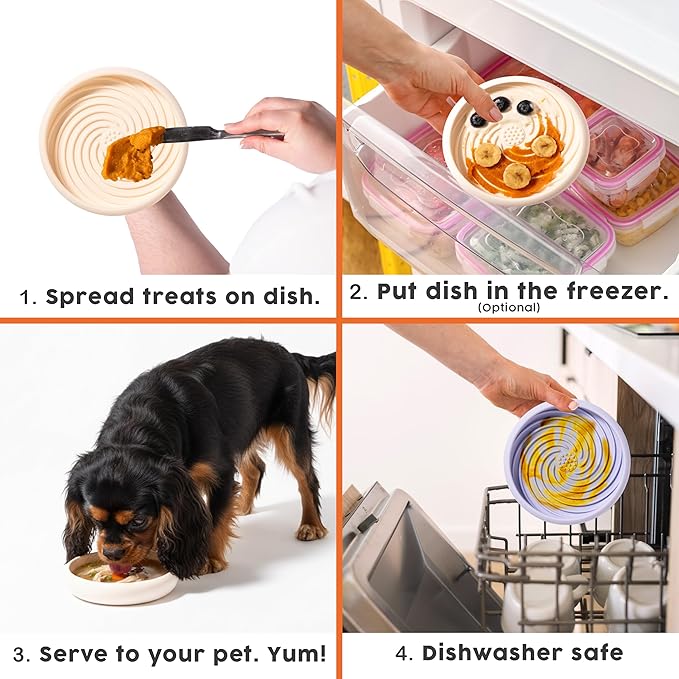 1. Spread treats on dish.

2. Put dish in the freezer.
(Optional)

3. Serve to your pet. Yum!

4. Dishwasher safe