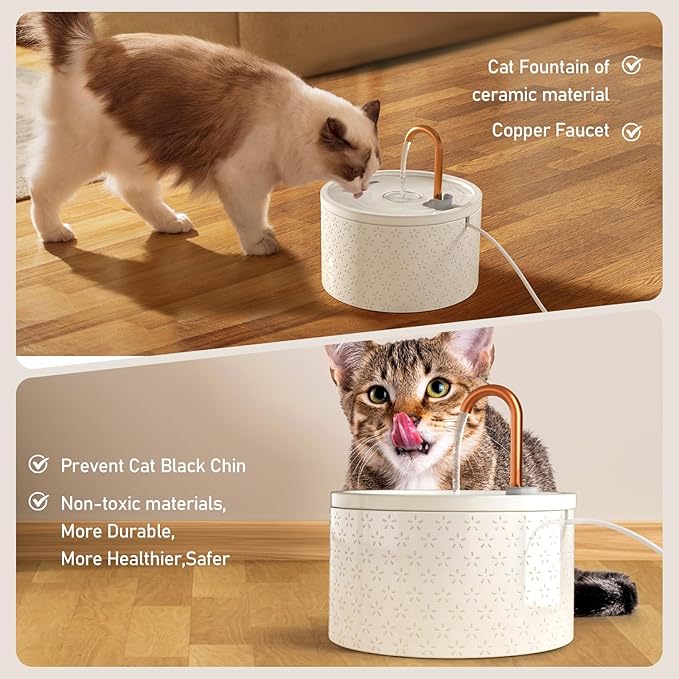 Cat Fountain of ceramic material

Copper Faucet

Prevent Cat Black Chin

Non-toxic materials, More Durable, More Healthier,Safer