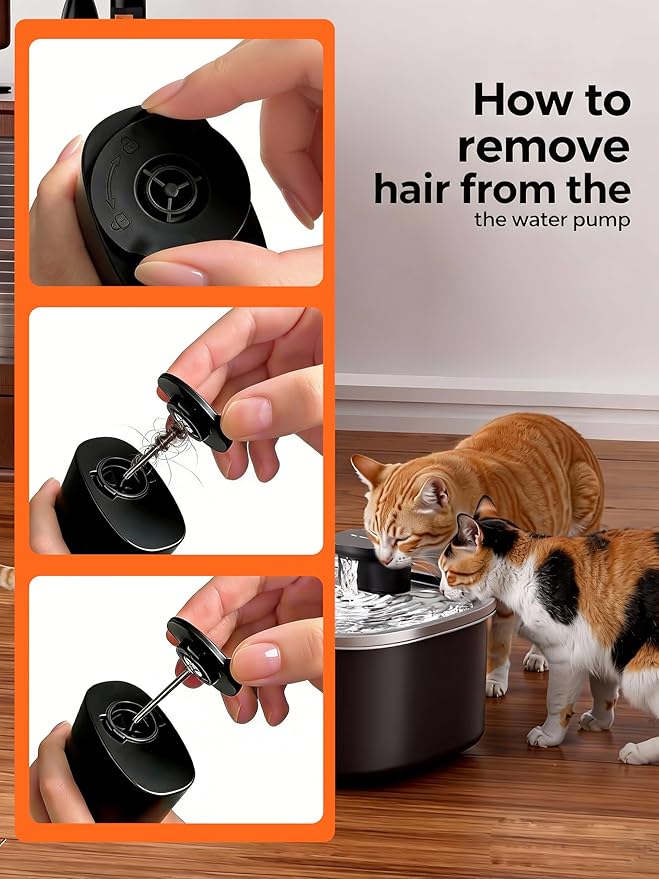 How to remove hair from the
the water pump