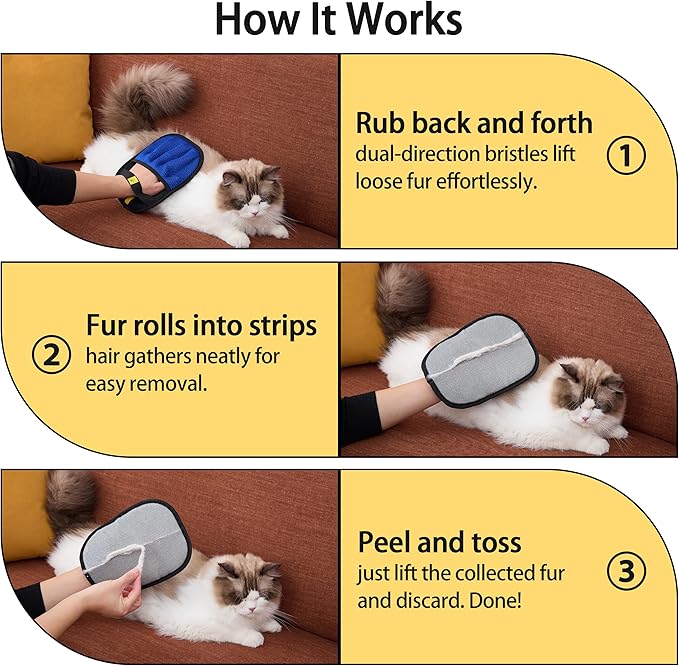 How It Works

Rub back and forth
dual-direction bristles lift loose fur effortlessly.

①

②

Fur rolls into strips
hair gathers neatly for easy removal.

Peel and toss
just lift the collected fur and discard. Done!

③