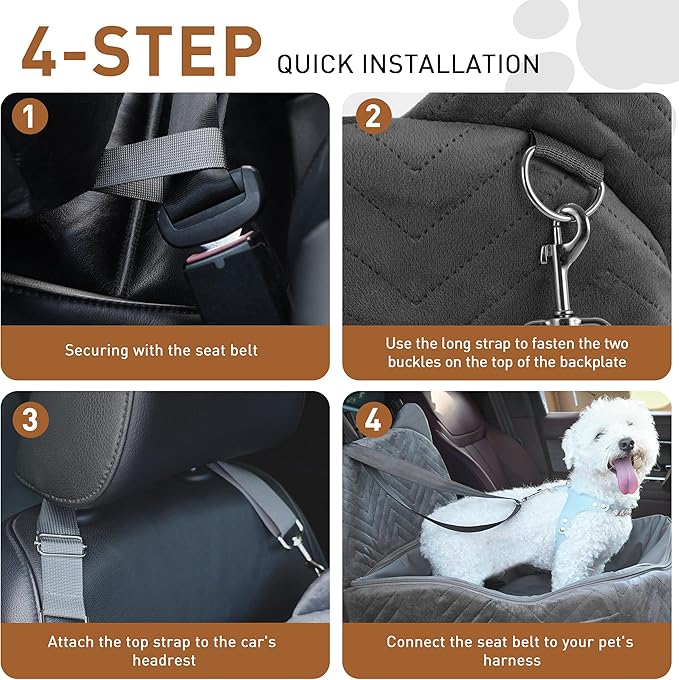 4-STEP QUICK INSTALLATION

1

Securing with the seat belt

2

Use the long strap to fasten the two buckles on the top of the backplate

3

Attach the top strap to the car's headrest

4

Connect the seat belt to your pet's harness