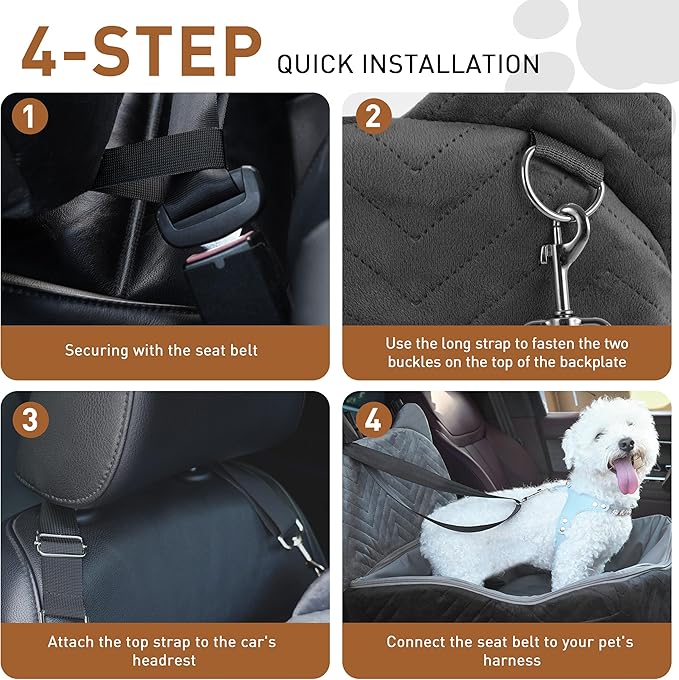 4-STEP QUICK INSTALLATION

1

Securing with the seat belt

2

Use the long strap to fasten the two buckles on the top of the backplate

3

Attach the top strap to the car's headrest

4

Connect the seat belt to your pet's harness